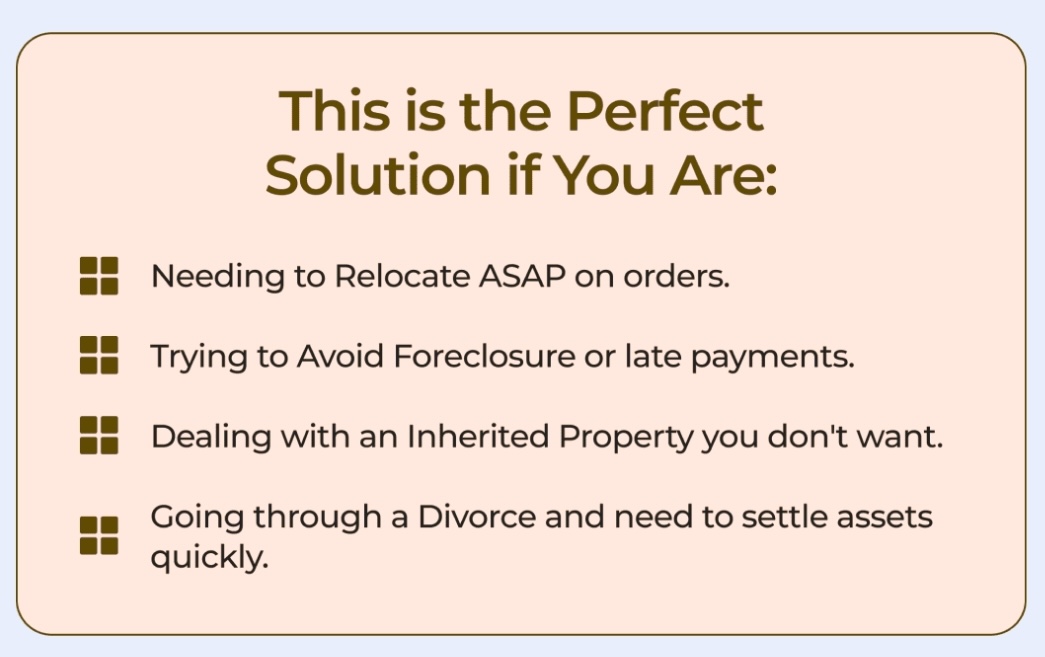 This is the Perfect Solution if You Are:

Needing to Relocate ASAP on orders.

Trying to Avoid Foreclosure or late payments.

Dealing with an Inherited Property you don't want.

Going through a Divorce and need to settle assets quickly.